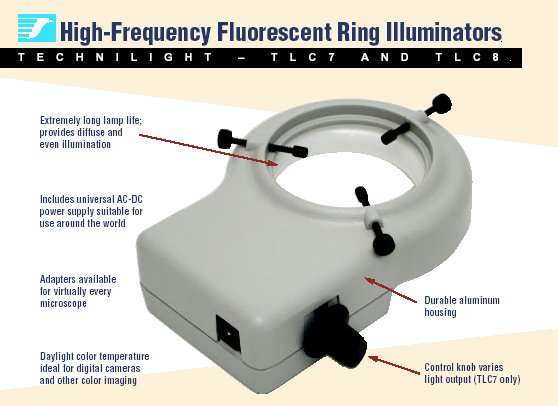 High-Frequency Fluorescent Ring Illuminators

TECHNILIGHT – TLC7 AND TLC8.

Extremely long lamp life; provides diffuse and even illumination

Includes universal AC-DC power supply suitable for use around the world

Adapters available for virtually every microscope

Daylight color temperature ideal for digital cameras and other color imaging

Durable aluminum housing

Control knob varies light output (TLC7 only)